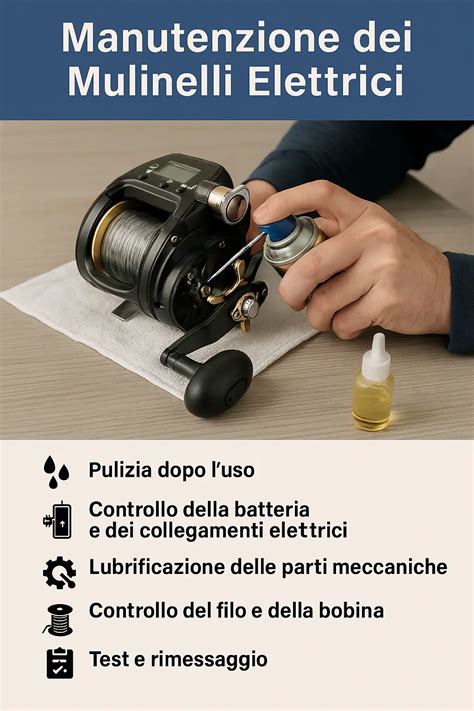 Manutenzione dei Mulinelli Elettrici

Pulizia dopo l'uso

Controllo della batteria e dei collegamenti elettrici

Lubrificazione delle parti meccaniche

Controllo del filo e della bobina

Test e rimessaggio