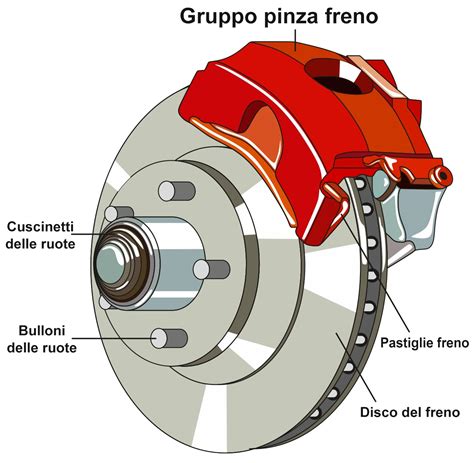 Gruppo pinza freno

Cuscinetti delle ruote

Bulloni delle ruote

Pastiglie freno

Disco del freno