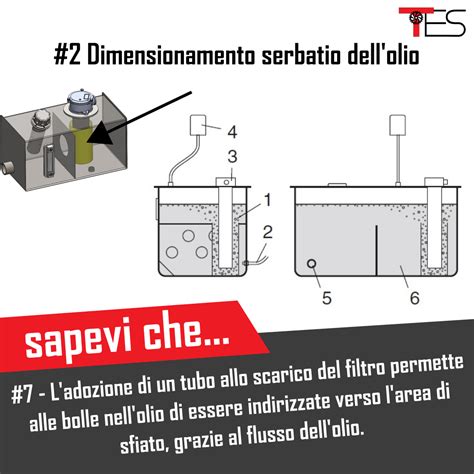 TES

#2 Dimensionamento serbatio dell'olio

4
3
1
2
5
6

sapevi che...

#7 - L'adozione di un tubo allo scarico del filtro permette alle bolle nell'olio di essere indirizzate verso l'area di sfiato, grazie al flusso dell'olio.